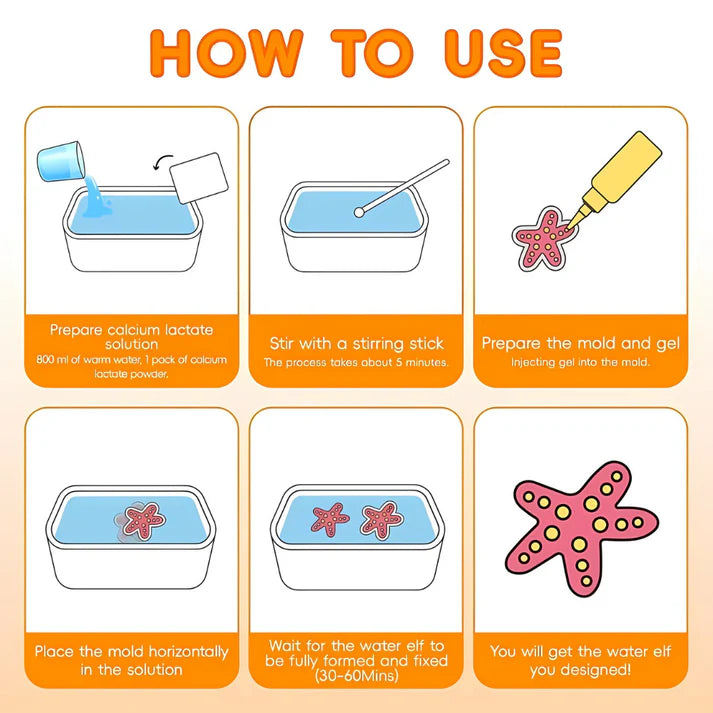 HOW TO USE

Prepare calcium lactate solution
800 ml of warm water, 1 pack of calcium lactate powder.

Stir with a stirring stick
The process takes about 5 minutes.

Prepare the mold and gel
Injecting gel into the mold.

Place the mold horizontally in the solution

Wait for the water elf to be fully formed and fixed (30-60Mins)

You will get the water elf you designed!